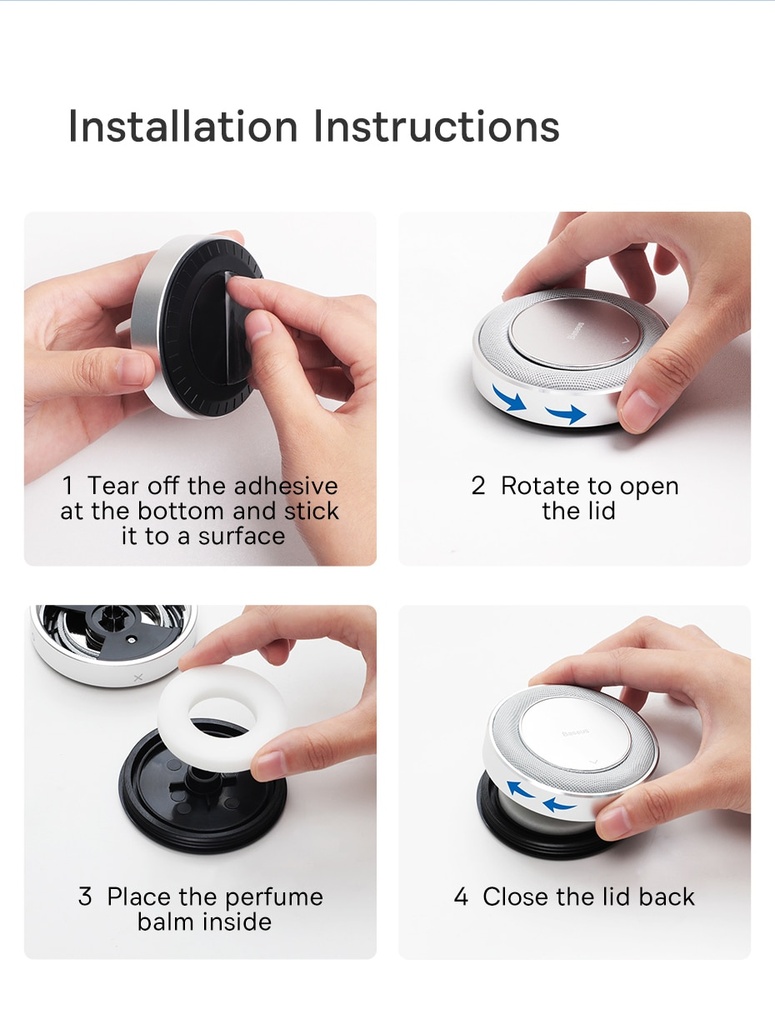 Installation Instructions

1 Tear off the adhesive at the bottom and stick it to a surface

2 Rotate to open the lid

3 Place the perfume balm inside

4 Close the lid back